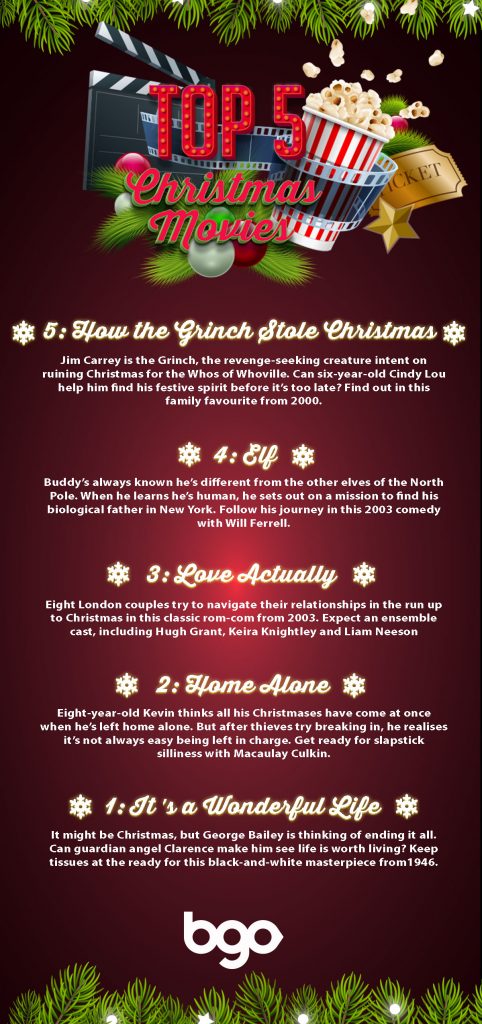 TOP 5

Christmas Movies

TICKET

5: How the Grinch Stole Christmas

Jim Carrey is the Grinch, the revenge-seeking creature intent on ruining Christmas for the Whos of Whoville. Can six-year-old Cindy Lou help him find his festive spirit before it's too late? Find out in this family favourite from 2000.

4: Elf

Buddy's always known he's different from the other elves of the North Pole. When he learns he's human, he sets out on a mission to find his biological father in New York. Follow his journey in this 2003 comedy with Will Ferrell.

3: Love Actually

Eight London couples try to navigate their relationships in the run up to Christmas in this classic rom-com from 2003. Expect an ensemble cast, including Hugh Grant, Keira Knightley and Liam Neeson

2: Home Alone

Eight-year-old Kevin thinks all his Christmases have come at once when he's left home alone. But after thieves try breaking in, he realises it's not always easy being left in charge. Get ready for slapstick silliness with Macaulay Culkin.

1: It's a Wonderful Life

It might be Christmas, but George Bailey is thinking of ending it all. Can guardian angel Clarence make him see life is worth living? Keep tissues at the ready for this black-and-white masterpiece from1946.

bgo